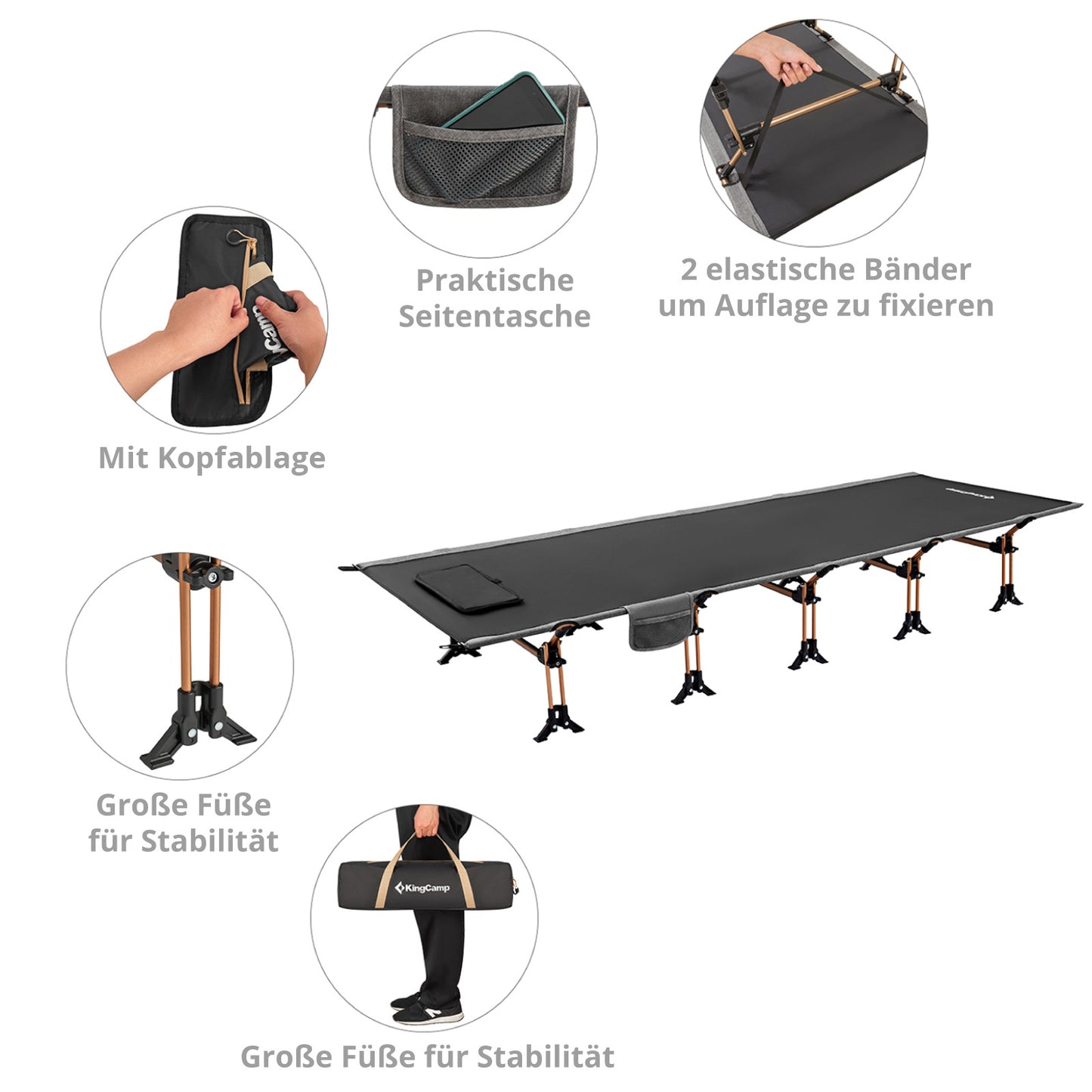 Praktische Seitentasche

2 elastische Bänder um Auflage zu fixieren

Camp

Mit Kopfablage

KingCamp

Große Füße für Stabilität

KingCamp

Große Füße für Stabilität